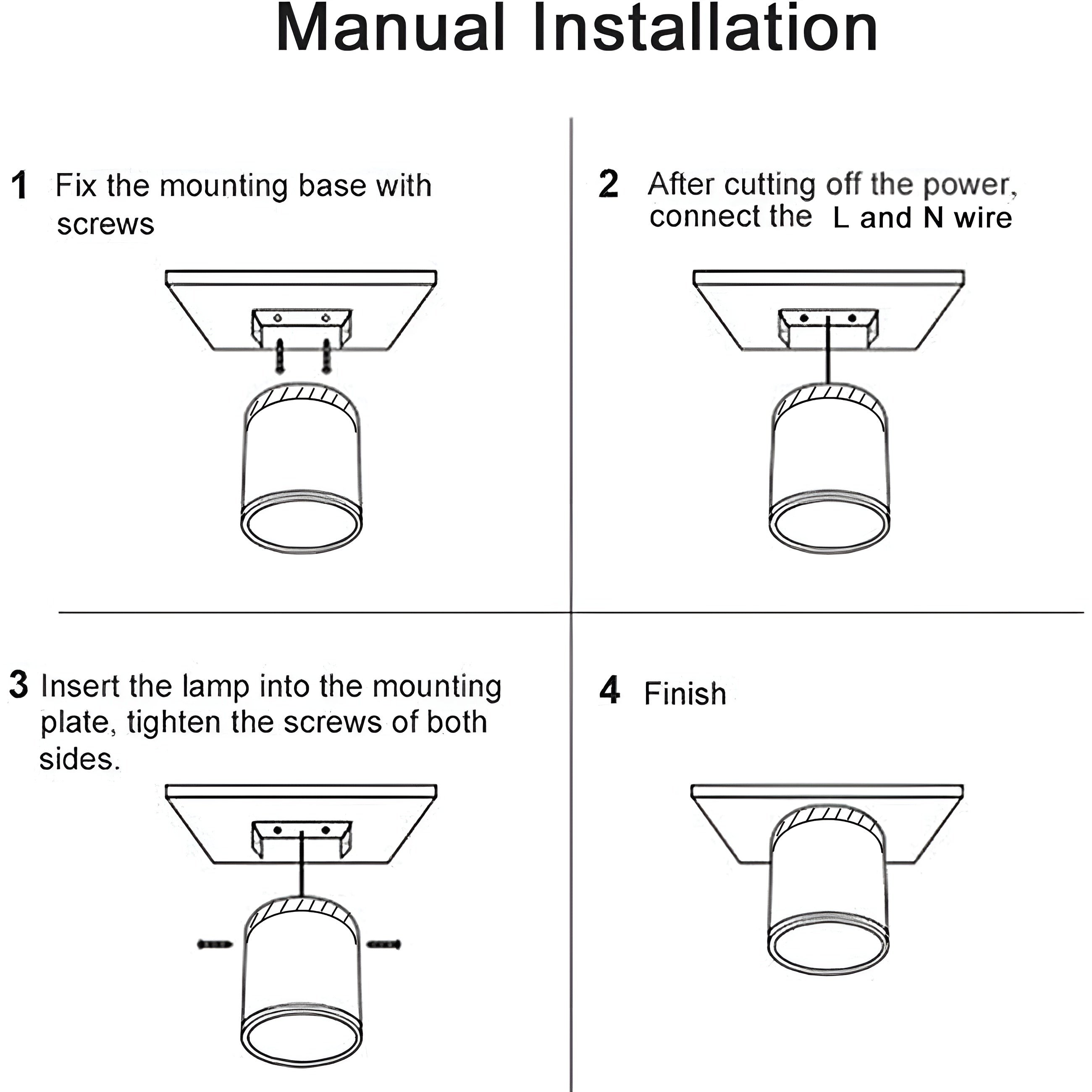 Manual Installation

1 Fix the mounting base with screws

2 After cutting off the power, connect the L and N wire

3 Insert the lamp into the mounting plate, tighten the screws of both sides.

4 Finish